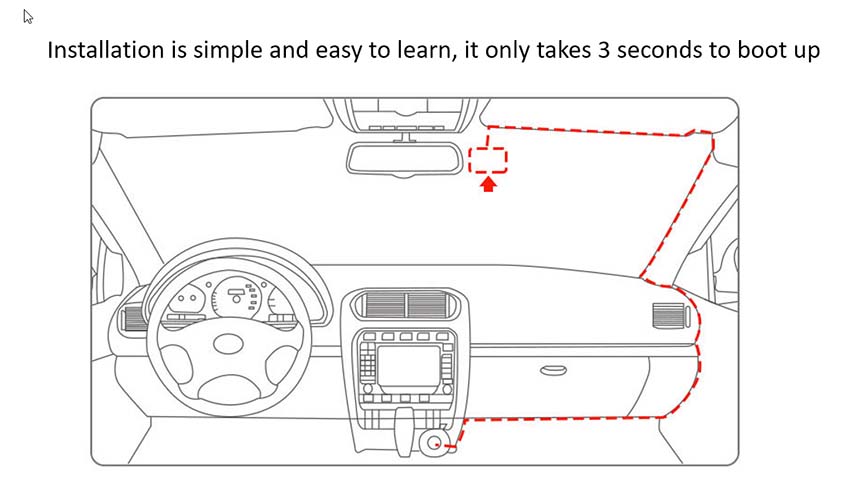 Installation is simple and easy to learn, it only takes 3 seconds to boot up