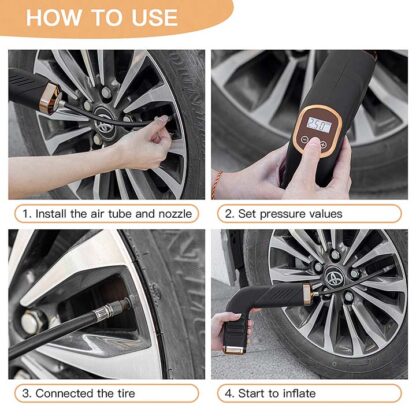 HOW TO USE

250

1. Install the air tube and nozzle

2. Set pressure values

3. Connected the tire

4. Start to inflate