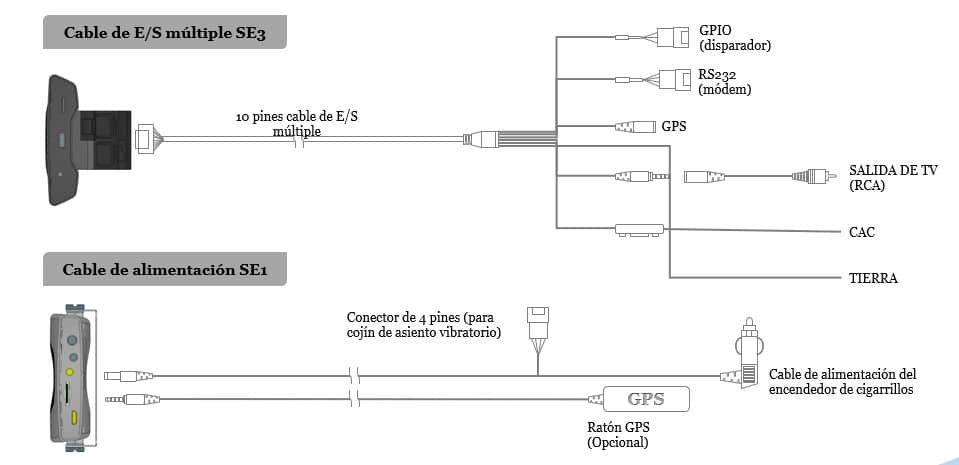 Cable de E/S múltiple SE3

10 pines cable de E/S múltiple

GPIO (disparador)

RS232 (módem)

GPS

SALIDA DE TV (RCA)

CAC

TIERRA

Cable de alimentación SE1

Conector de 4 pines (para cojín de asiento vibratorio)

Cable de alimentación del encendedor de cigarrillos

GPS

Ratón GPS (Opcional)